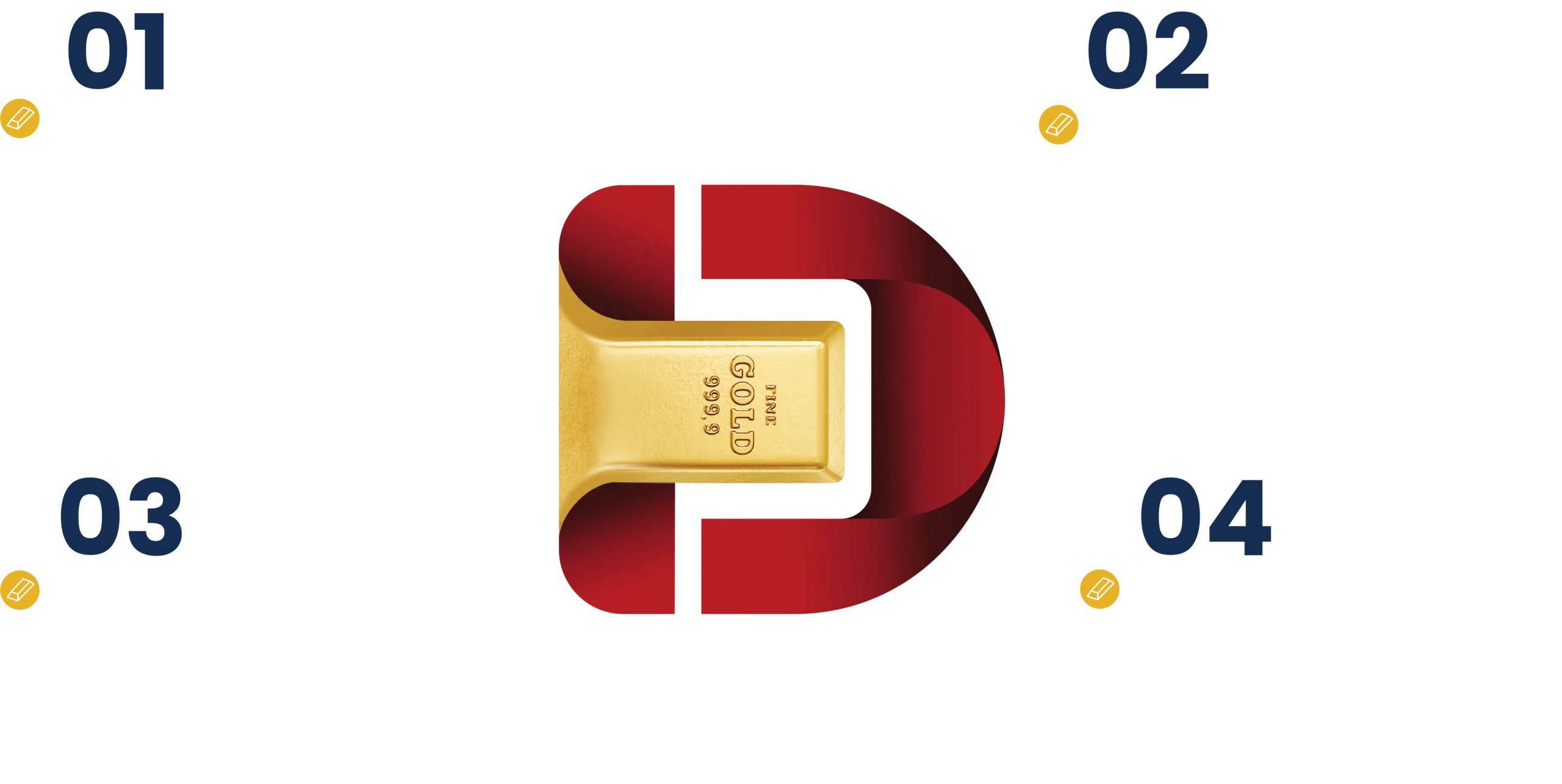 01

02

FINE
GOLD
999,9

03

04